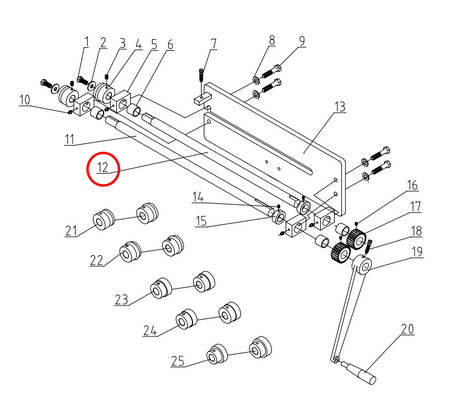 1
2
3
4
5
6
7
8
9
10
11
12
13
14
15
16
17
18
19
20
21
22
23
24
25