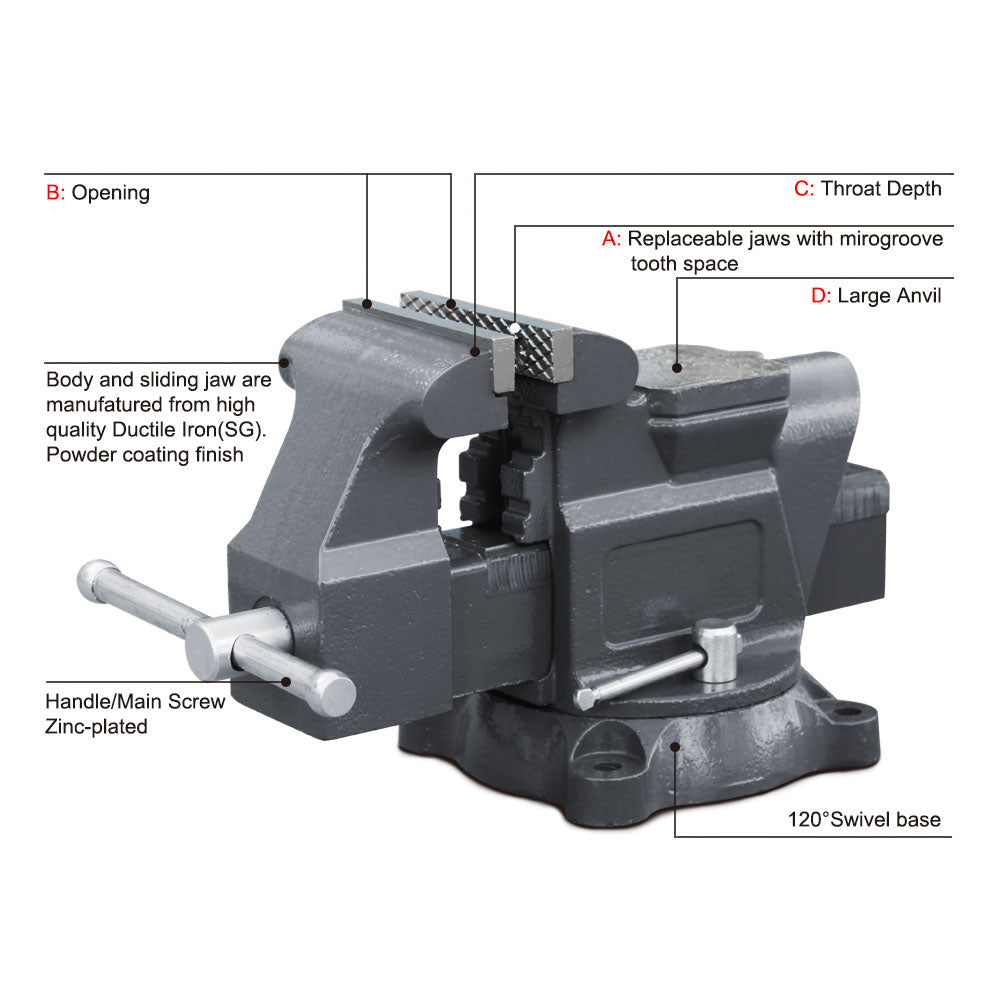 B: Opening

C: Throat Depth

A: Replaceable jaws with mirogroove tooth space

D: Large Anvil

Body and sliding jaw are manufatured from high quality Ductile Iron(SG). Powder coating finish

Handle/Main Screw Zinc-plated

120°Swivel base