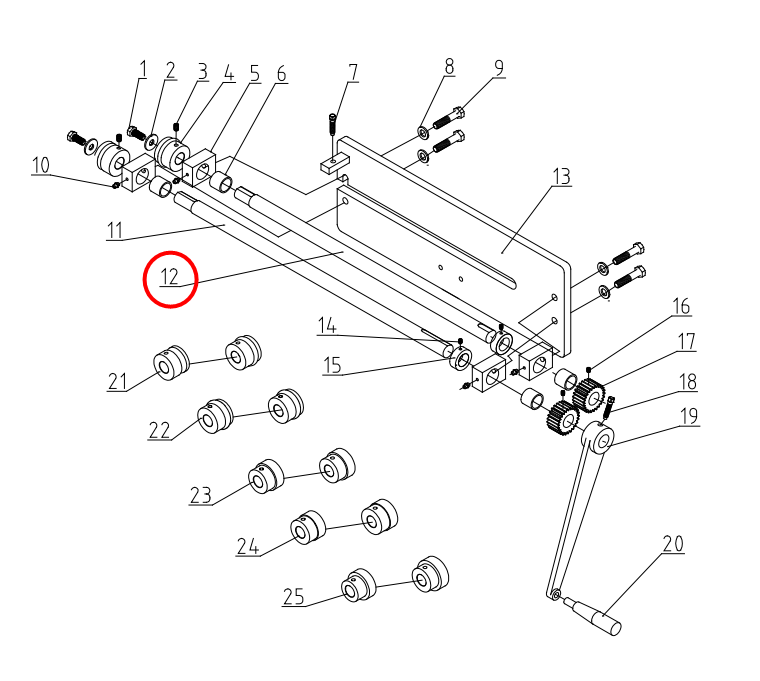 1
2
3
4
5
6
7
8
9
10
11
12
13
14
15
16
17
18
19
20
21
22
23
24
25