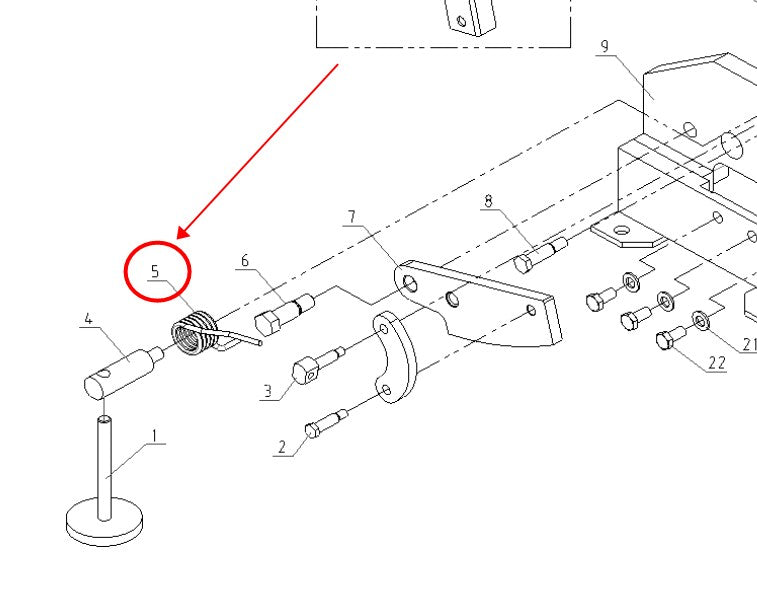 9
8
7
6
5
4
3
2
1
21
22