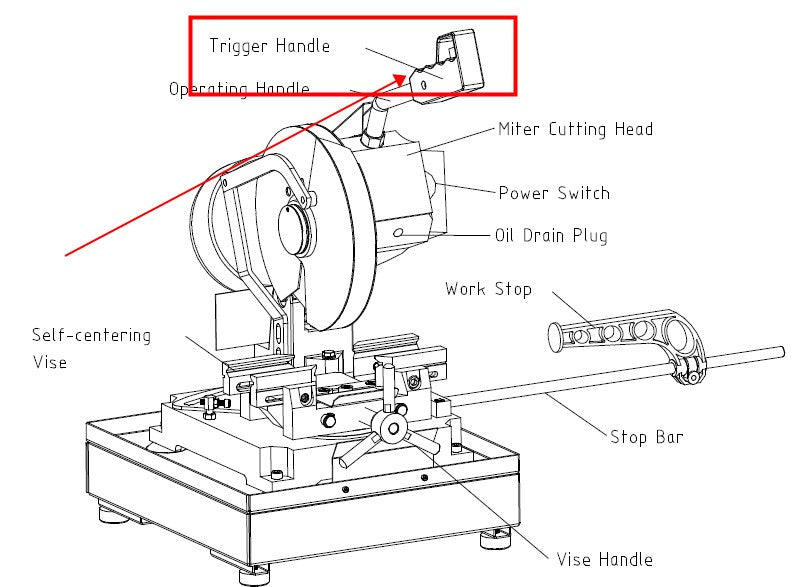 Trigger Handle
Operating Handle
Miter Cutting Head
Power Switch
Oil Drain Plug
Work Stop
Self-centering Vise
Stop Bar
Vise Handle