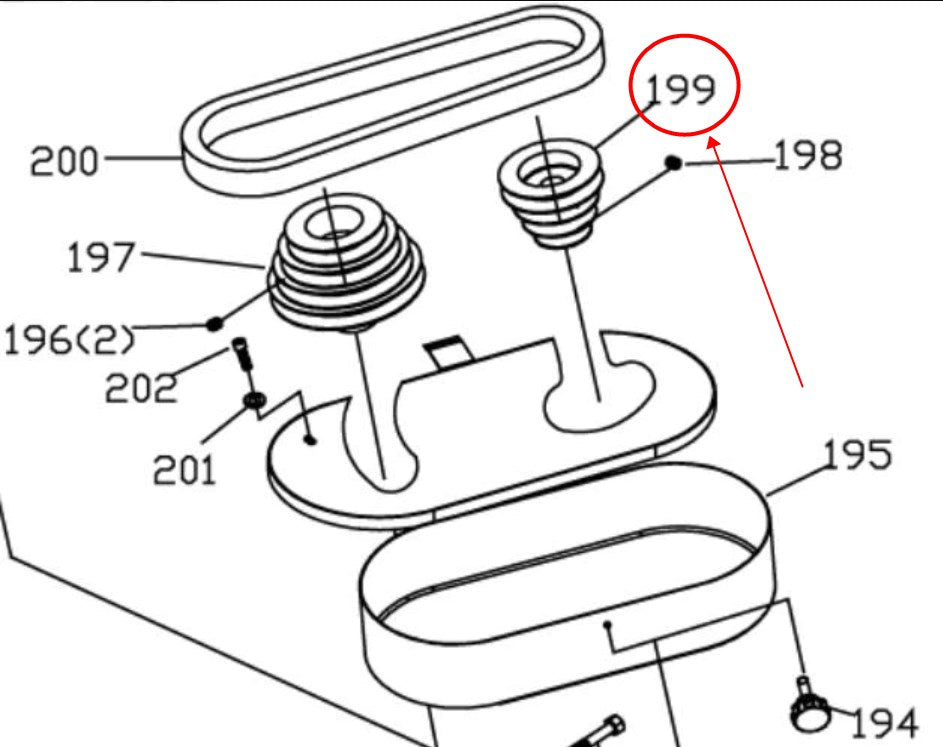 199
200
198
197
196(2)
202
201
195
194